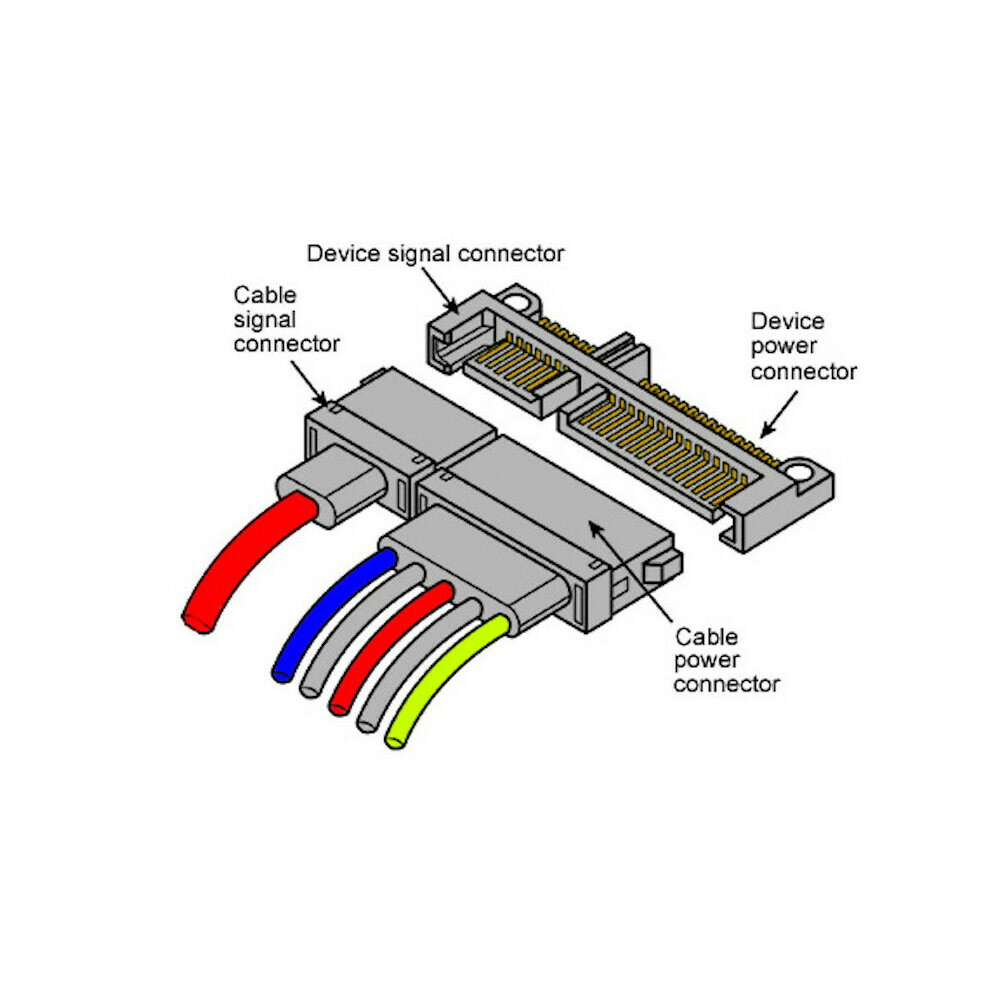 Device signal connector

Cable signal connector

Device power connector

Cable power connector